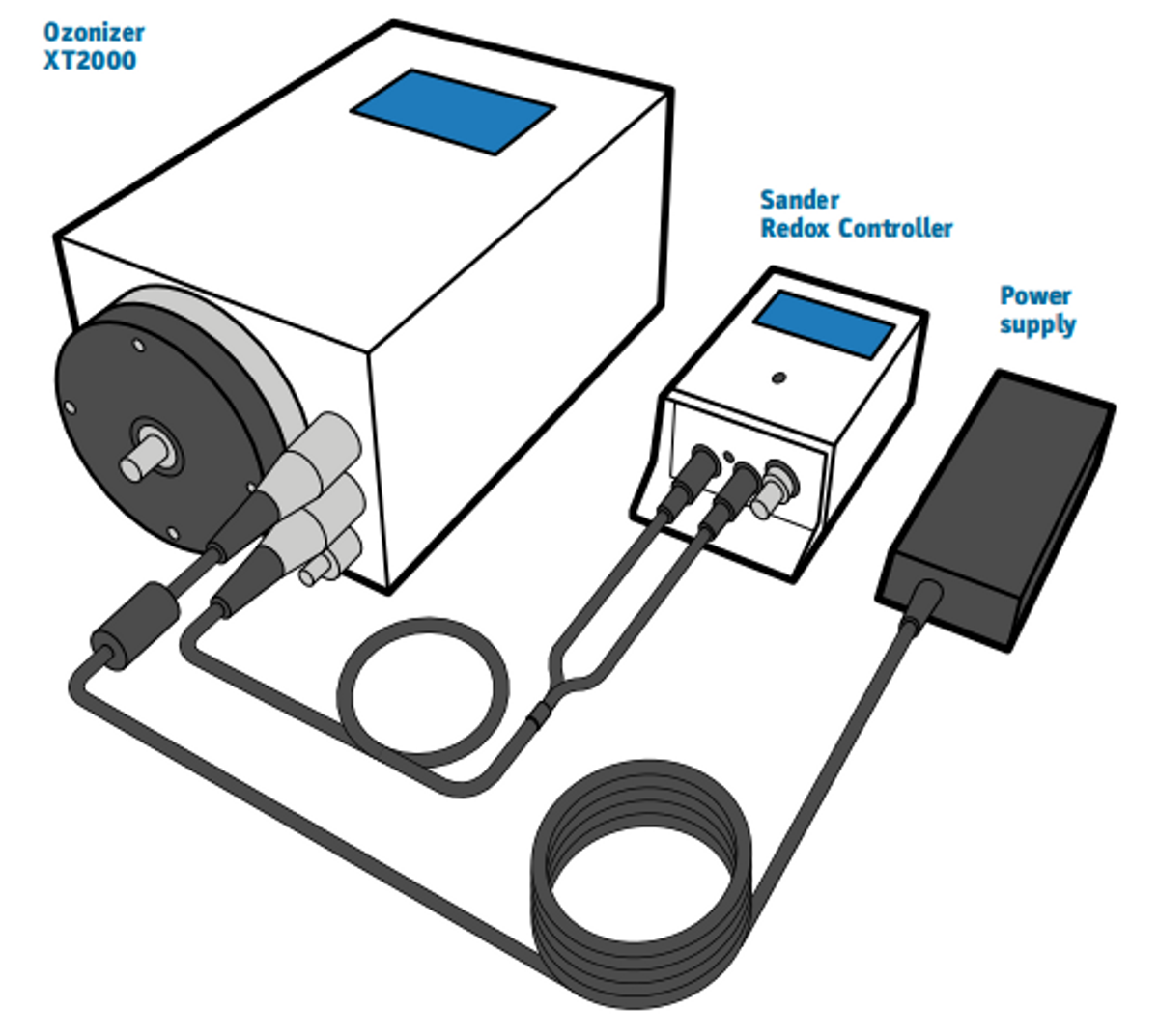 Ozonizer XT2000

Sander Redox Controller

Power supply