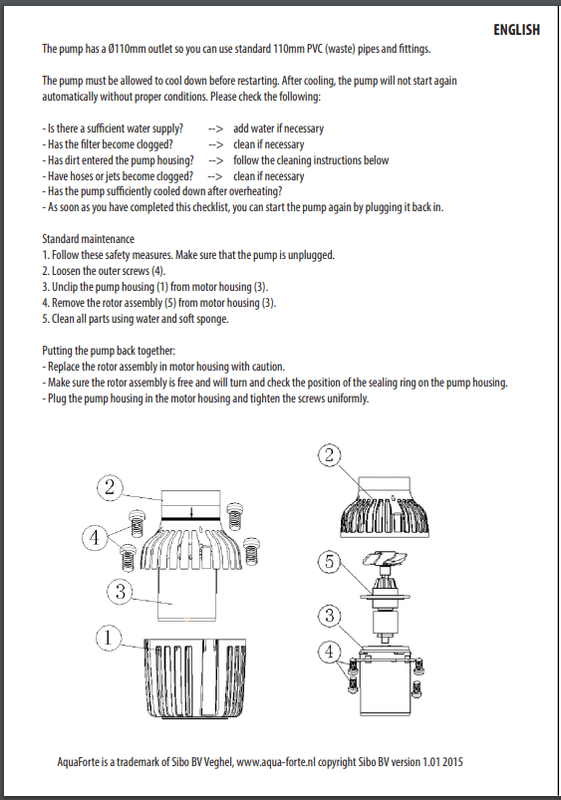 ENGLISH

The pump has a Ø110mm outlet so you can use standard 110mm PVC (waste) pipes and fittings.

The pump must be allowed to cool down before restarting. After cooling, the pump will not start again automatically without proper conditions. Please check the following:

- Is there a sufficient water supply? --> add water if necessary
- Has the filter become clogged? --> clean if necessary
- Has dirt entered the pump housing? --> follow the cleaning instructions below
- Have hoses or jets become clogged? --> clean if necessary
- Has the pump sufficiently cooled down after overheating?
- As soon as you have completed this checklist, you can start the pump again by plugging it back in.

Standard maintenance
1. Follow these safety measures. Make sure that the pump is unplugged.
2. Loosen the outer screws (4).
3. Unclip the pump housing (1) from motor housing (3).
4. Remove the rotor assembly (5) from motor housing (3).
5. Clean all parts using water and soft sponge.

Putting the pump back together:
- Replace the rotor assembly in motor housing with caution.
- Make sure the rotor assembly is free and will turn and check the position of the sealing ring on the pump housing.
- Plug the pump housing in the motor housing and tighten the screws uniformly.

2
4
3
1
2
5
3
4

AquaForte is a trademark of Sibo BV Veghel, www.aqua-forte.nl copyright Sibo BV version 1.01 2015