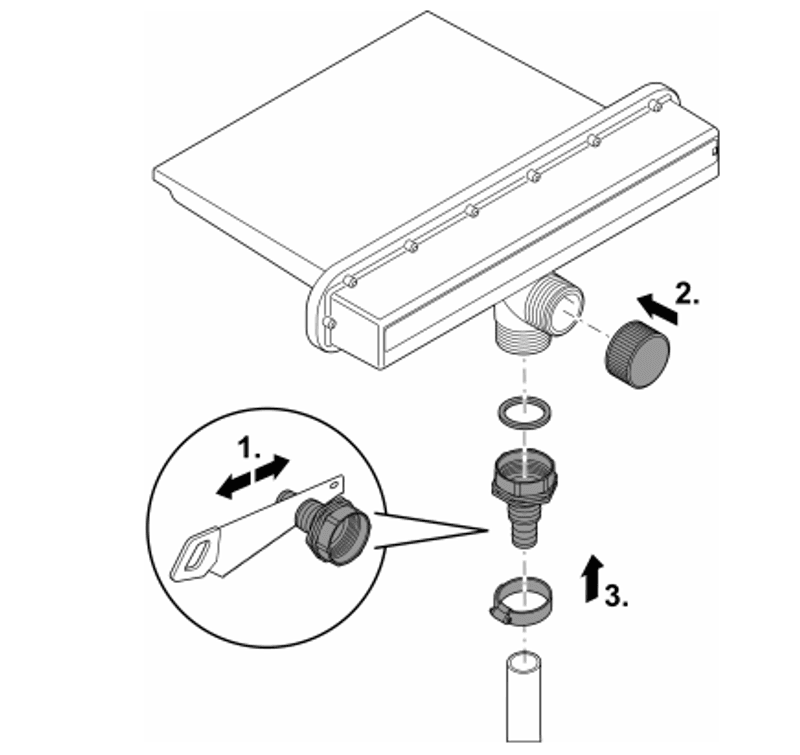 2.

1.

3.